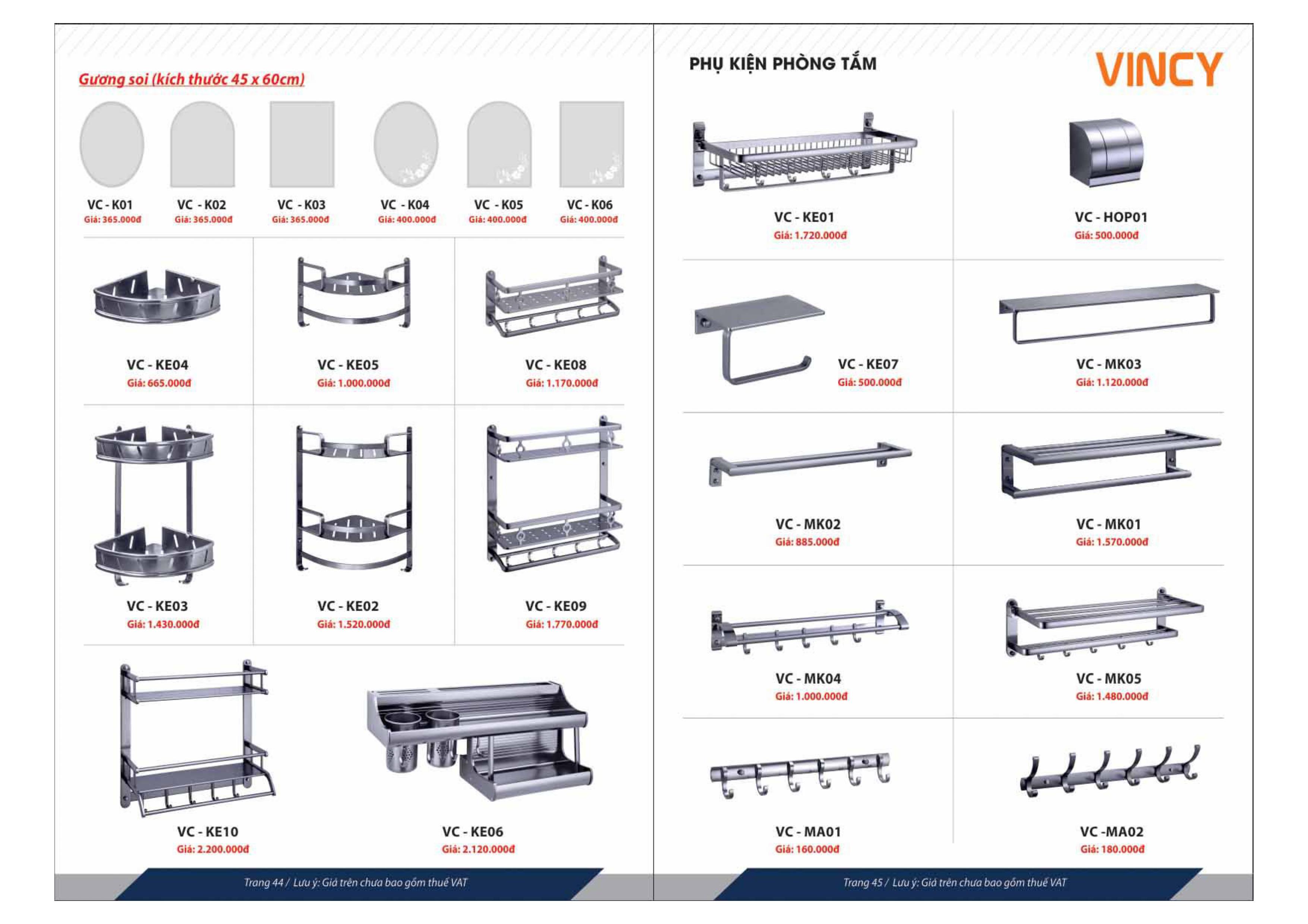 Gương soi (kích thước 45 x 60cm)

VC - K01
Giá: 365.000đ

VC - K02
Giá: 365.000đ

VC - K03
Giá: 365.000đ

VC - K04
Giá: 400.000đ

VC - K05
Giá: 400.000đ

VC - K06
Giá: 400.000đ

VC - KE04
Giá: 665.000đ

VC - KE05
Giá: 1.000.000đ

VC - KE08
Giá: 1.170.000đ

VC - KE03
Giá: 1.430.000đ

VC - KE02
Giá: 1.520.000đ

VC - KE09
Giá: 1.770.000đ

VC - KE10
Giá: 2.200.000đ

VC - KE06
Giá: 2.120.000đ

Trang 44 / Lưu ý: Giá trên chưa bao gồm thuế VAT

PHỤ KIỆN PHÒNG TẮM

VINCY

VC - KE01
Giá: 1.720.000đ

VC - HOP01
Giá: 500.000đ

VC - KE07
Giá: 500.000đ

VC - MK03
Giá: 1.120.000đ

VC - MK02
Giá: 885.000đ

VC - MK01
Giá: 1.570.000đ

VC - MK04
Giá: 1.000.000đ

VC - MK05
Giá: 1.480.000đ

VC - MA01
Giá: 160.000đ

VC -MA02
Giá: 180.000đ

Trang 45 / Lưu ý: Giá trên chưa bao gồm thuế VAT